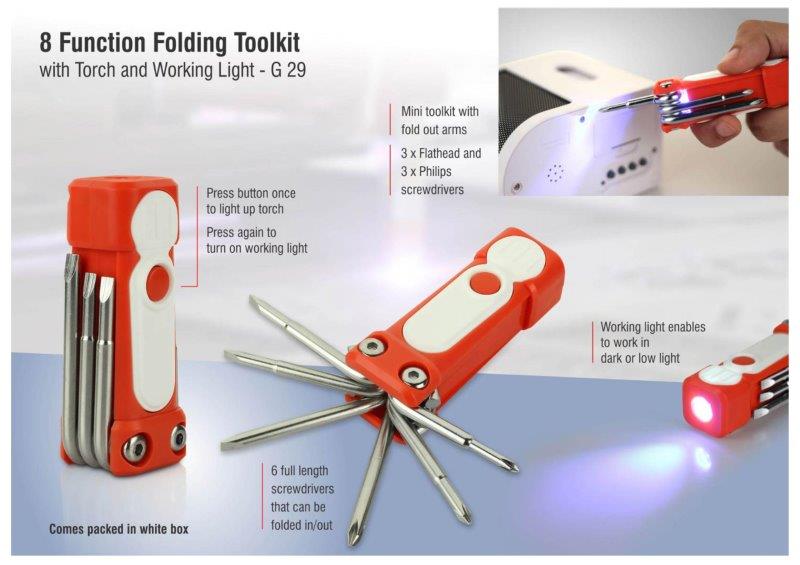 8 Function Folding Toolkit
with Torch and Working Light - G 29

Mini toolkit with fold out arms

3 x Flathead and 3 x Philips screwdrivers

Press button once to light up torch

Press again to turn on working light

Working light enables to work in dark or low light

6 full length screwdrivers that can be folded in/out

Comes packed in white box